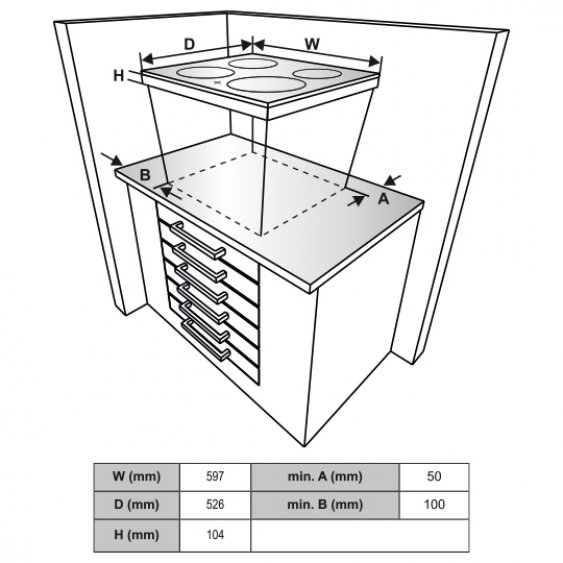 D W H B A

| W (mm) | 597 | min. A (mm) | 50 |
|---|---|---|---|
| D (mm) | 526 | min. B (mm) | 100 |
| H (mm) | 104 | | |